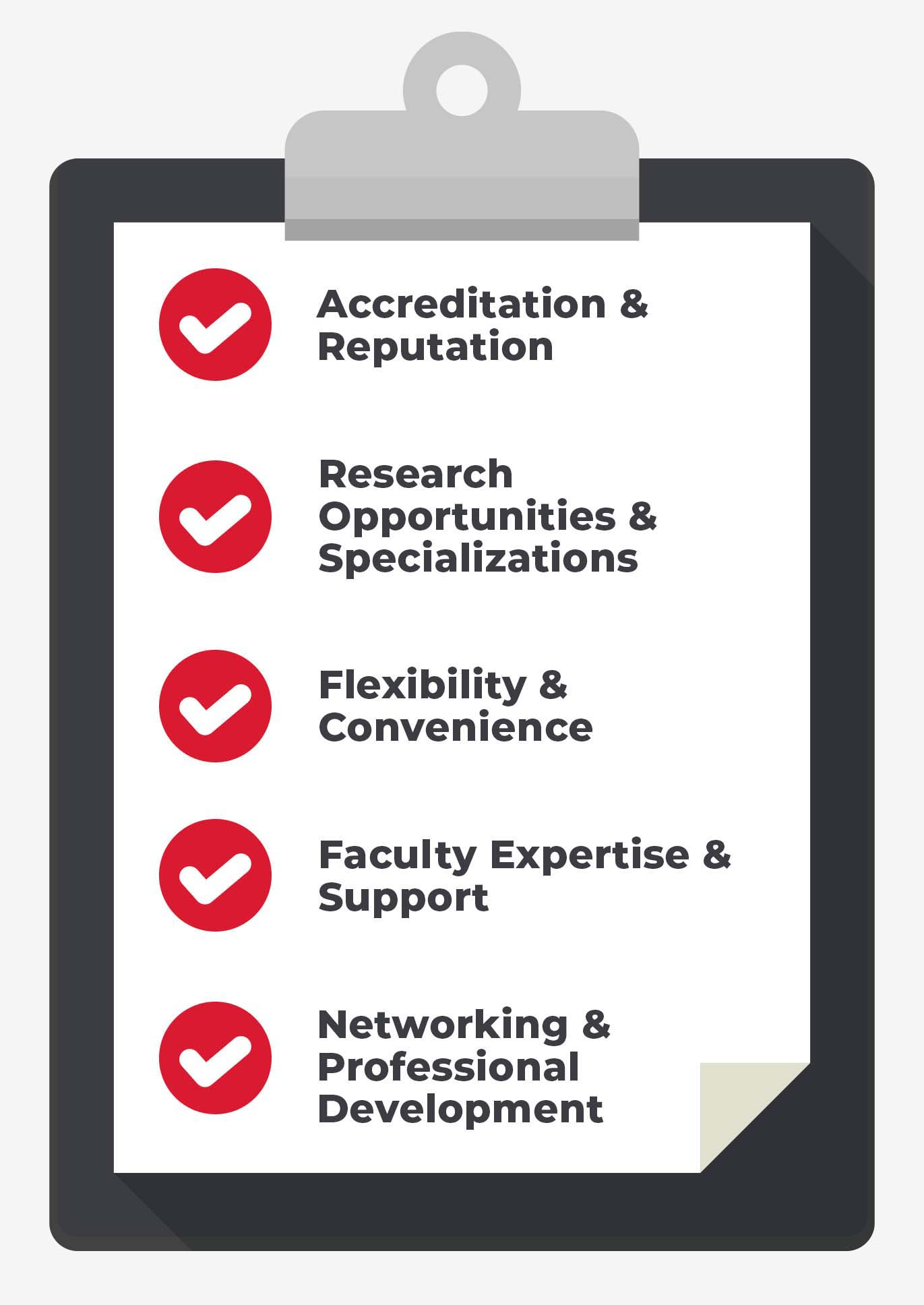 Accreditation & Reputation

Research Opportunities & Specializations

Flexibility & Convenience

Faculty Expertise & Support

Networking & Professional Development