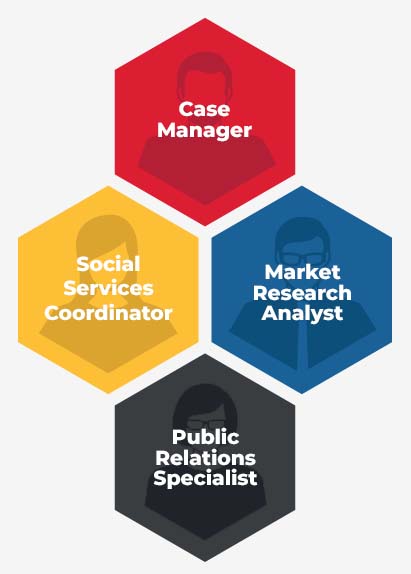 Case Manager

Social Services Coordinator

Market Research Analyst

Public Relations Specialist