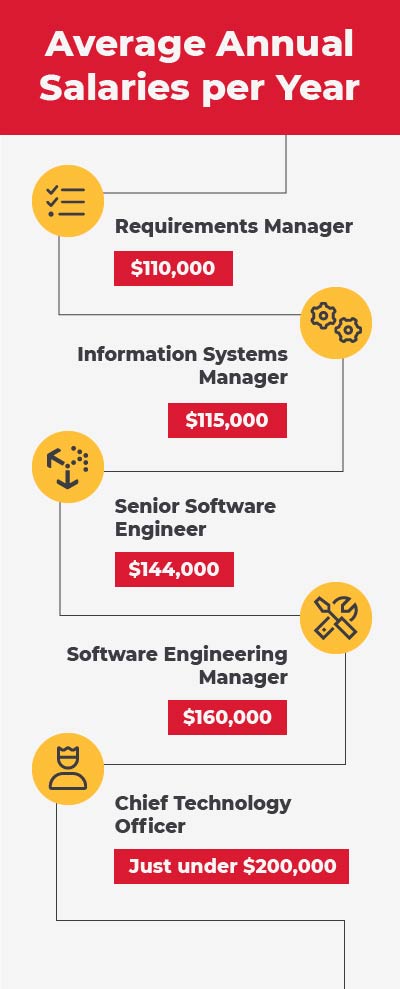 Average Annual Salaries per Year

Requirements Manager

\$110,000

Information Systems Manager

\$115,000

Senior Software Engineer

\$144,000

Software Engineering Manager

\$160,000

Chief Technology Officer

Just under \$200,000