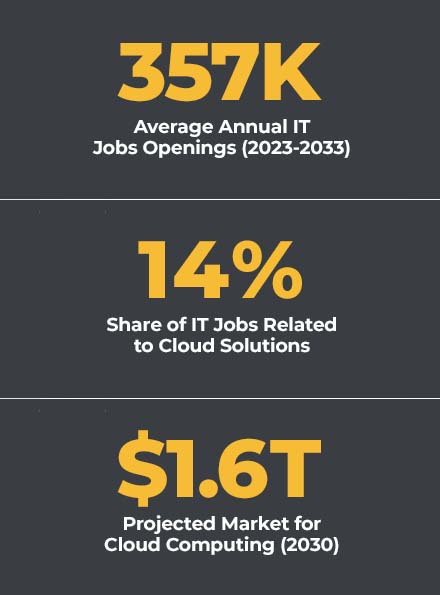 357K

Average Annual IT Jobs Openings (2023-2033)

14%

Share of IT Jobs Related to Cloud Solutions

$1.6T

Projected Market for Cloud Computing (2030)