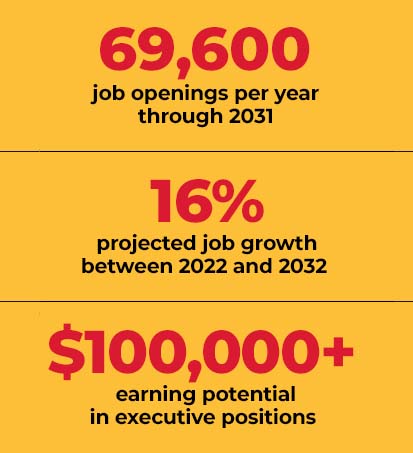 69,600
job openings per year through 2031

16%
projected job growth between 2022 and 2032

$100,000+
earning potential in executive positions