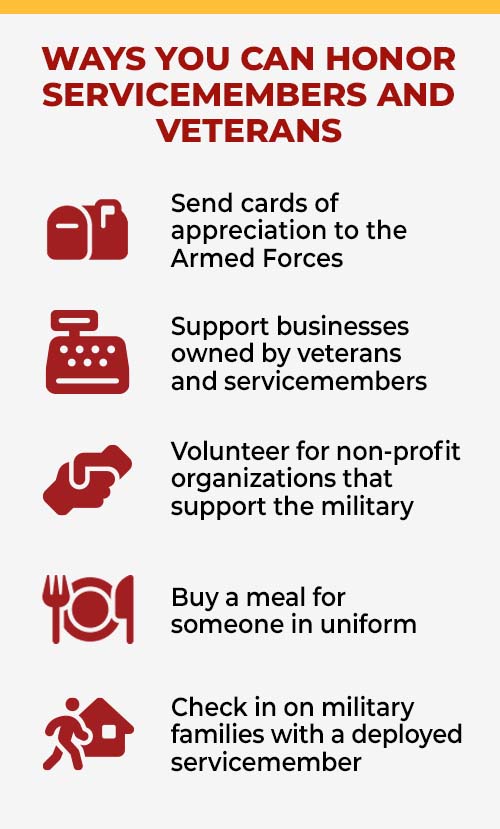 WAYS YOU CAN HONOR SERVICEMEMBERS AND VETERANS

Send cards of appreciation to the Armed Forces

Support businesses owned by veterans and servicemembers

Volunteer for non-profit organizations that support the military

Buy a meal for someone in uniform

Check in on military families with a deployed servicemember