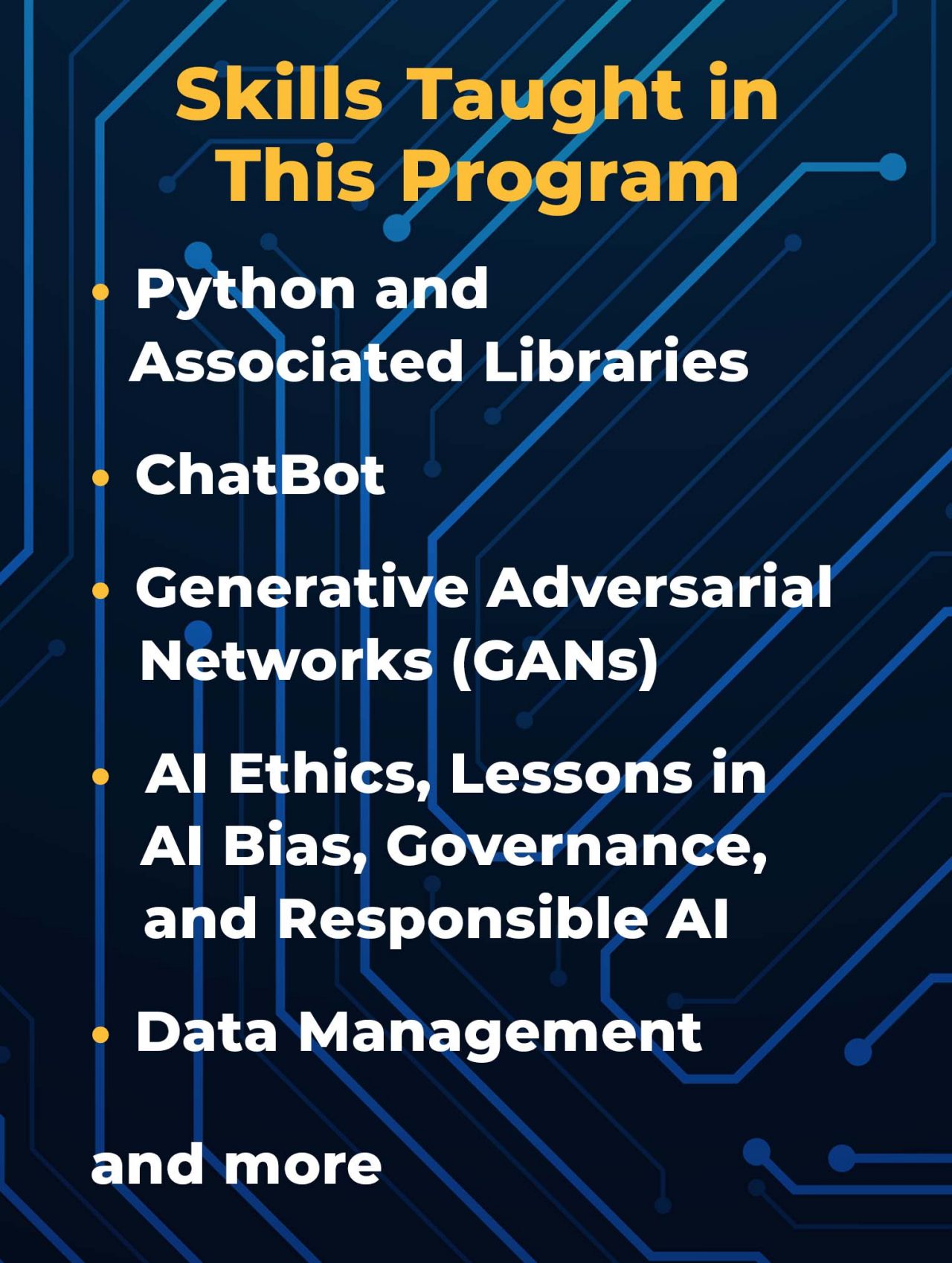 Skills Taught in This Program

• Python and Associated Libraries

• ChatBot

• Generative Adversarial Networks (GANs)

• AI Ethics, Lessons in AI Bias, Governance, and Responsible AI

• Data Management

and more