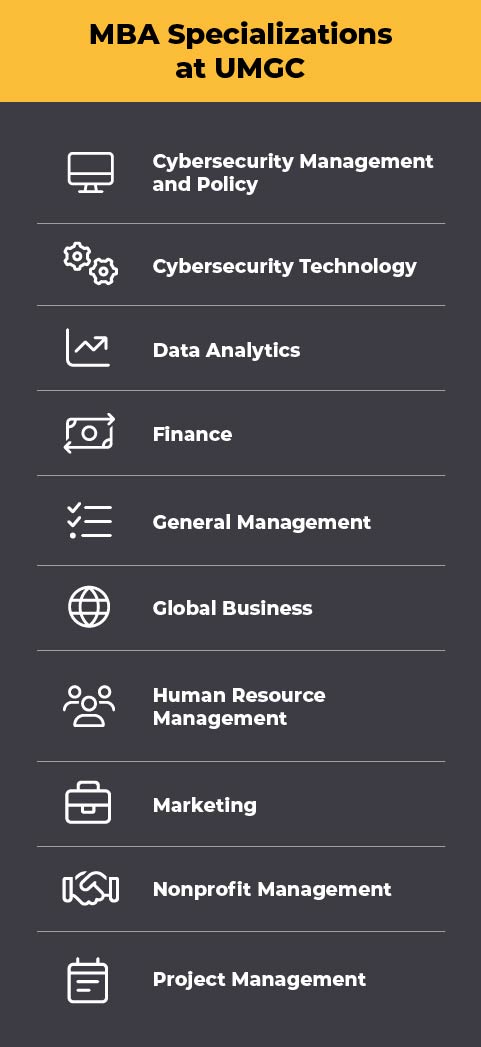 MBA Specializations at UMGC

Cybersecurity Management and Policy

Cybersecurity Technology

Data Analytics

Finance

General Management

Global Business

Human Resource Management

Marketing

Nonprofit Management

Project Management