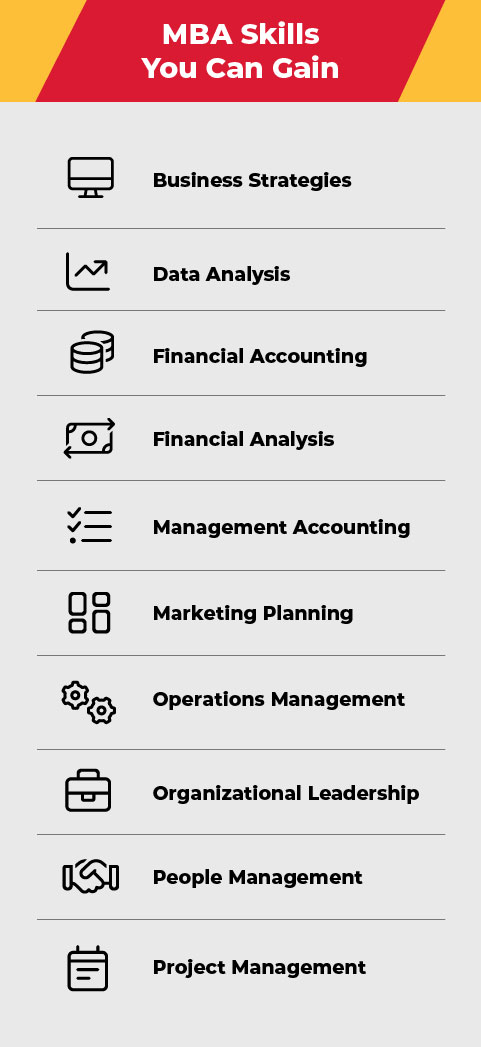 MBA Skills
You Can Gain

Business Strategies

Data Analysis

Financial Accounting

Financial Analysis

Management Accounting

Marketing Planning

Operations Management

Organizational Leadership

People Management

Project Management