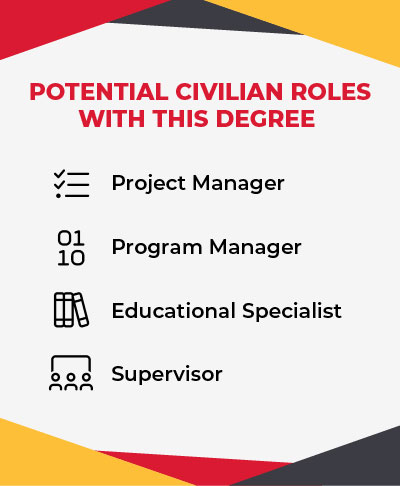 POTENTIAL CIVILIAN ROLES WITH THIS DEGREE

Project Manager

01
10
Program Manager

Educational Specialist

Supervisor