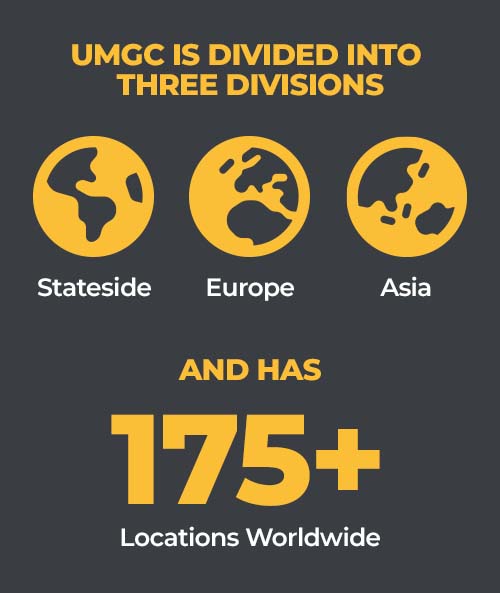 UMGC IS DIVIDED INTO THREE DIVISIONS

Stateside

Europe

Asia

AND HAS

175+

Locations Worldwide