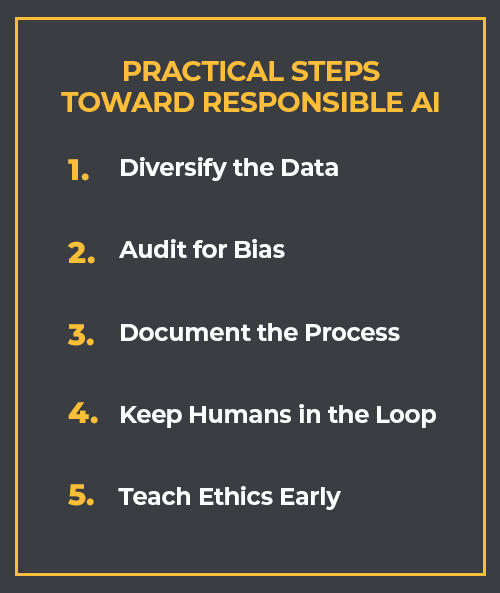 PRACTICAL STEPS TOWARD RESPONSIBLE AI

1. Diversify the Data

2. Audit for Bias

3. Document the Process

4. Keep Humans in the Loop

5. Teach Ethics Early