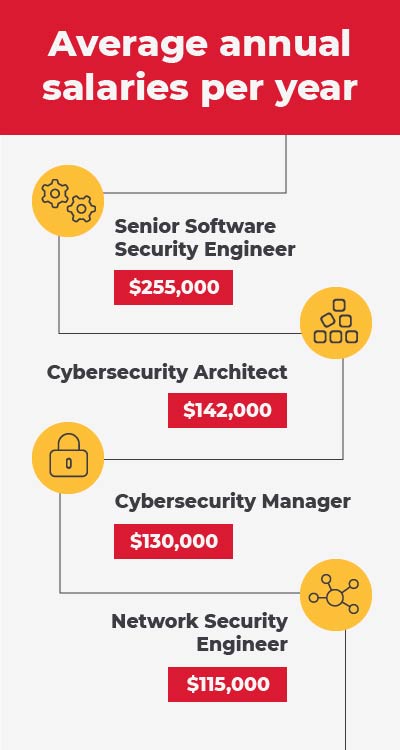 Average annual salaries per year

Senior Software Security Engineer

\$255,000

Cybersecurity Architect

\$142,000

Cybersecurity Manager

\$130,000

Network Security Engineer

\$115,000